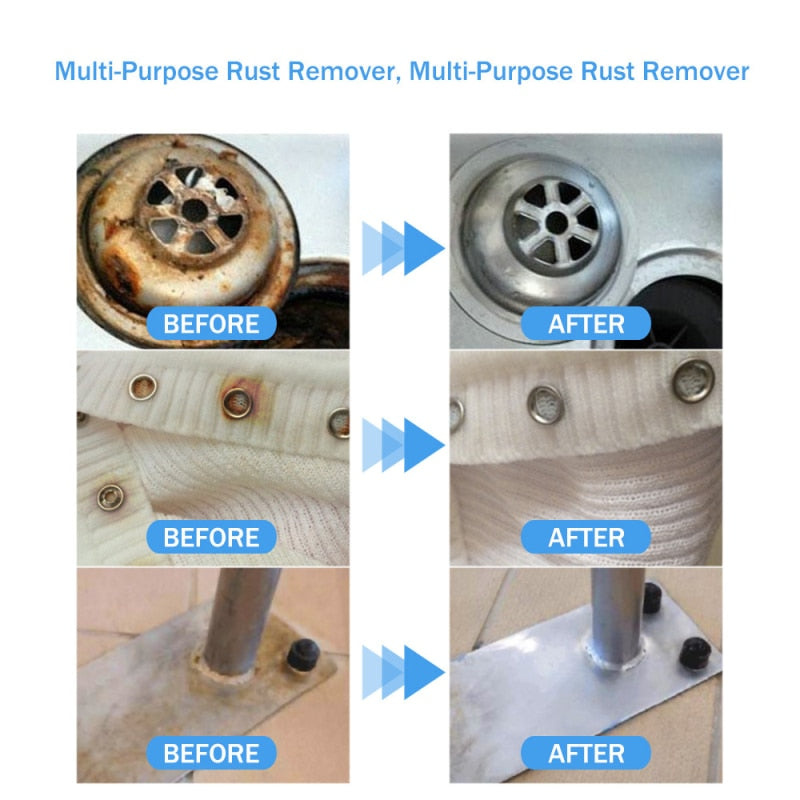 Multi-Purpose Rust Remover, Multi-Purpose Rust Remover

BEFORE

AFTER

BEFORE

AFTER

BEFORE

AFTER